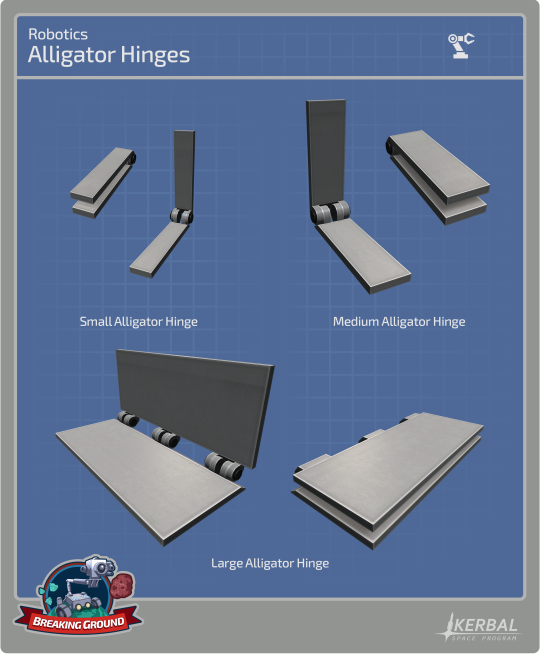 Robotics
Alligator Hinges

Small Alligator Hinge

Medium Alligator Hinge

Large Alligator Hinge

BREAKING GROUND

KERBAL
SPACE PROGRAM