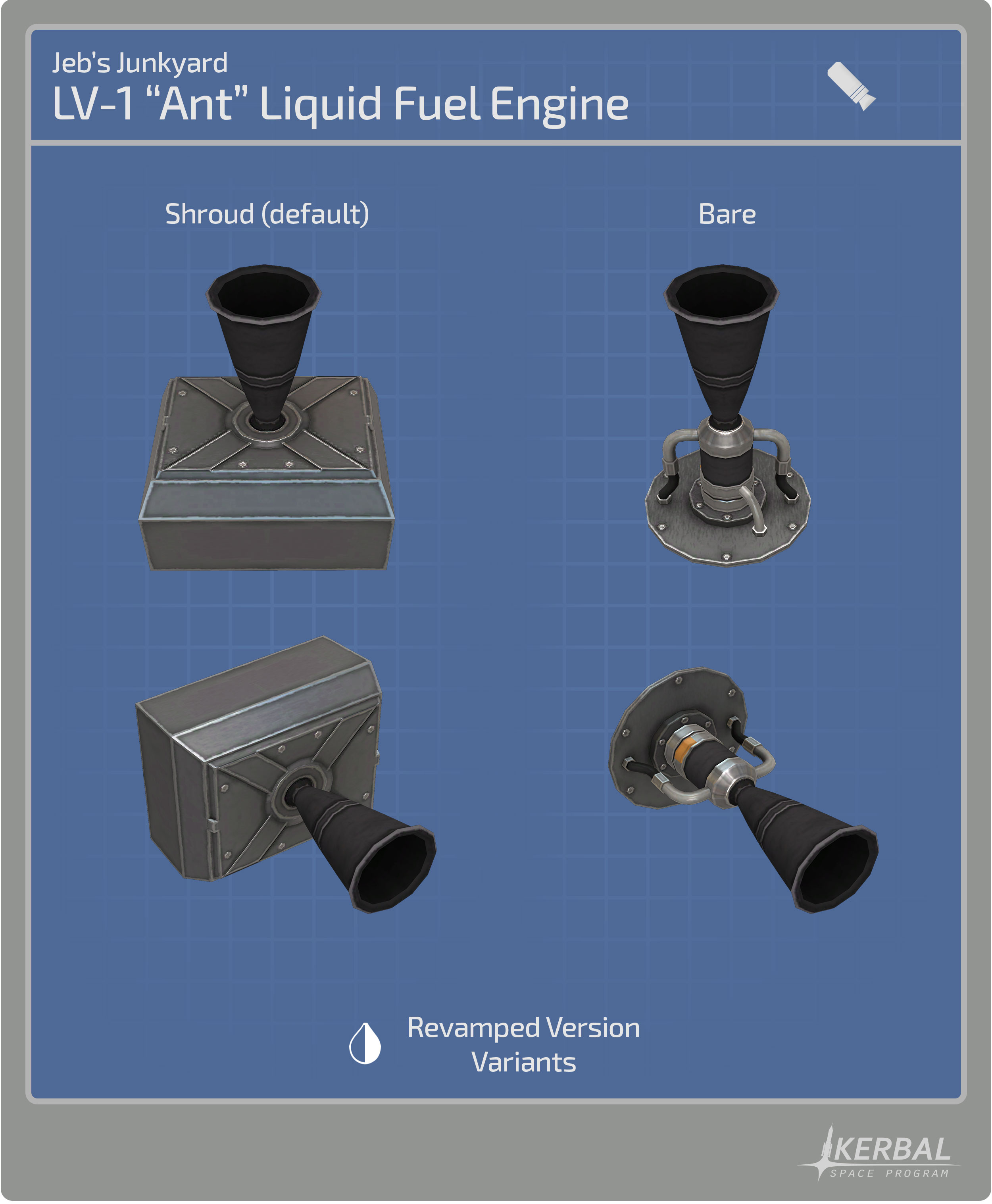 Jeb's Junkyard
LV-1 "Ant" Liquid Fuel Engine

Shroud (default)

Bare

Revamped Version
Variants

KERBAL
SPACE PROGRAM